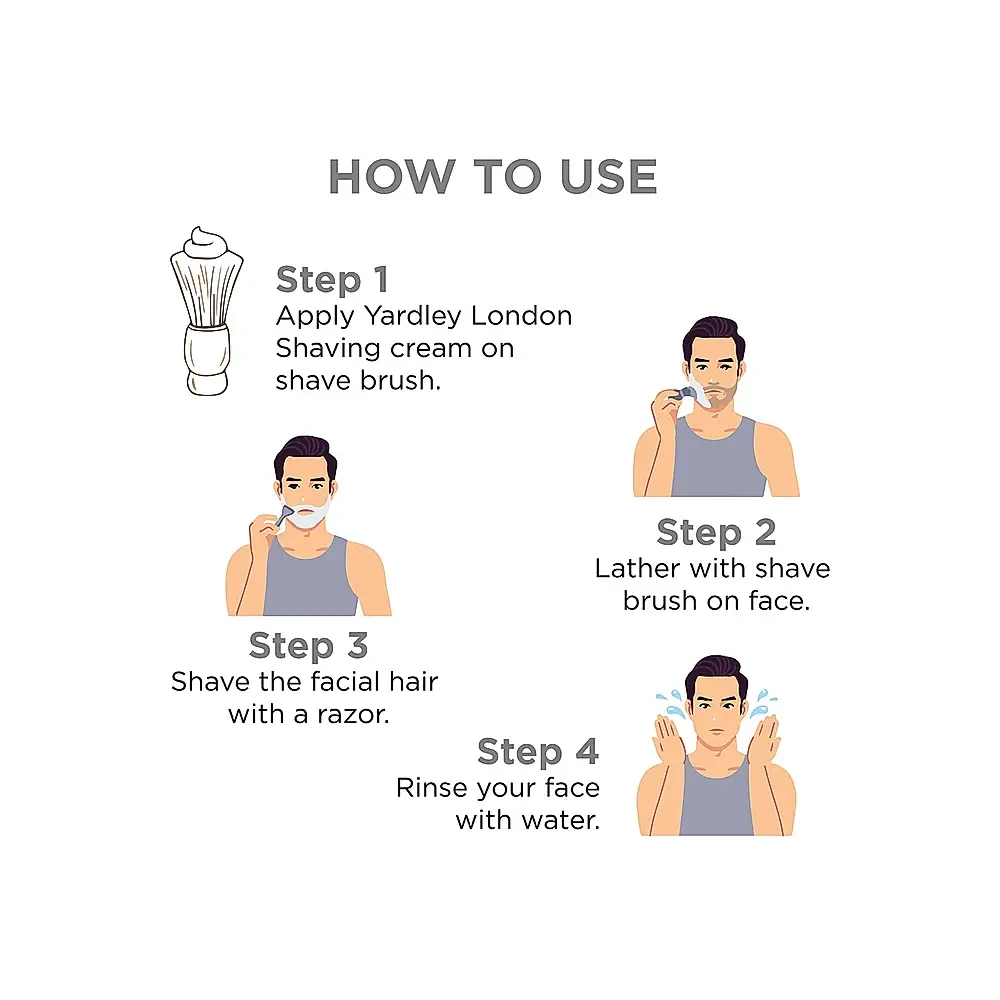 HOW TO USE

Step 1
Apply Yardley London Shaving cream on shave brush.

Step 2
Lather with shave brush on face.

Step 3
Shave the facial hair with a razor.

Step 4
Rinse your face with water.