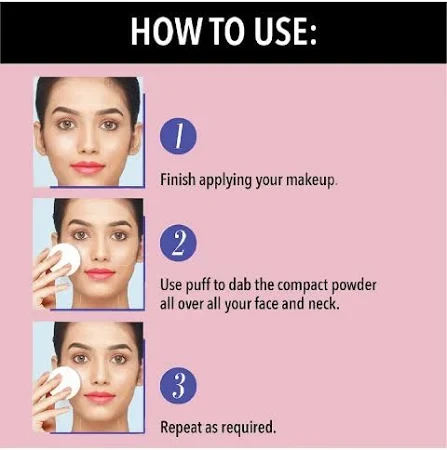 HOW TO USE:

1

Finish applying your makeup.

2

Use puff to dab the compact powder all over all your face and neck.

3

Repeat as required.